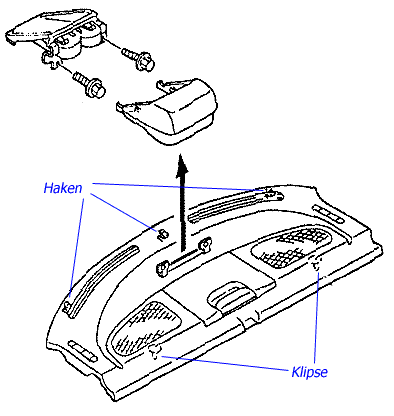 Haken

Klipse